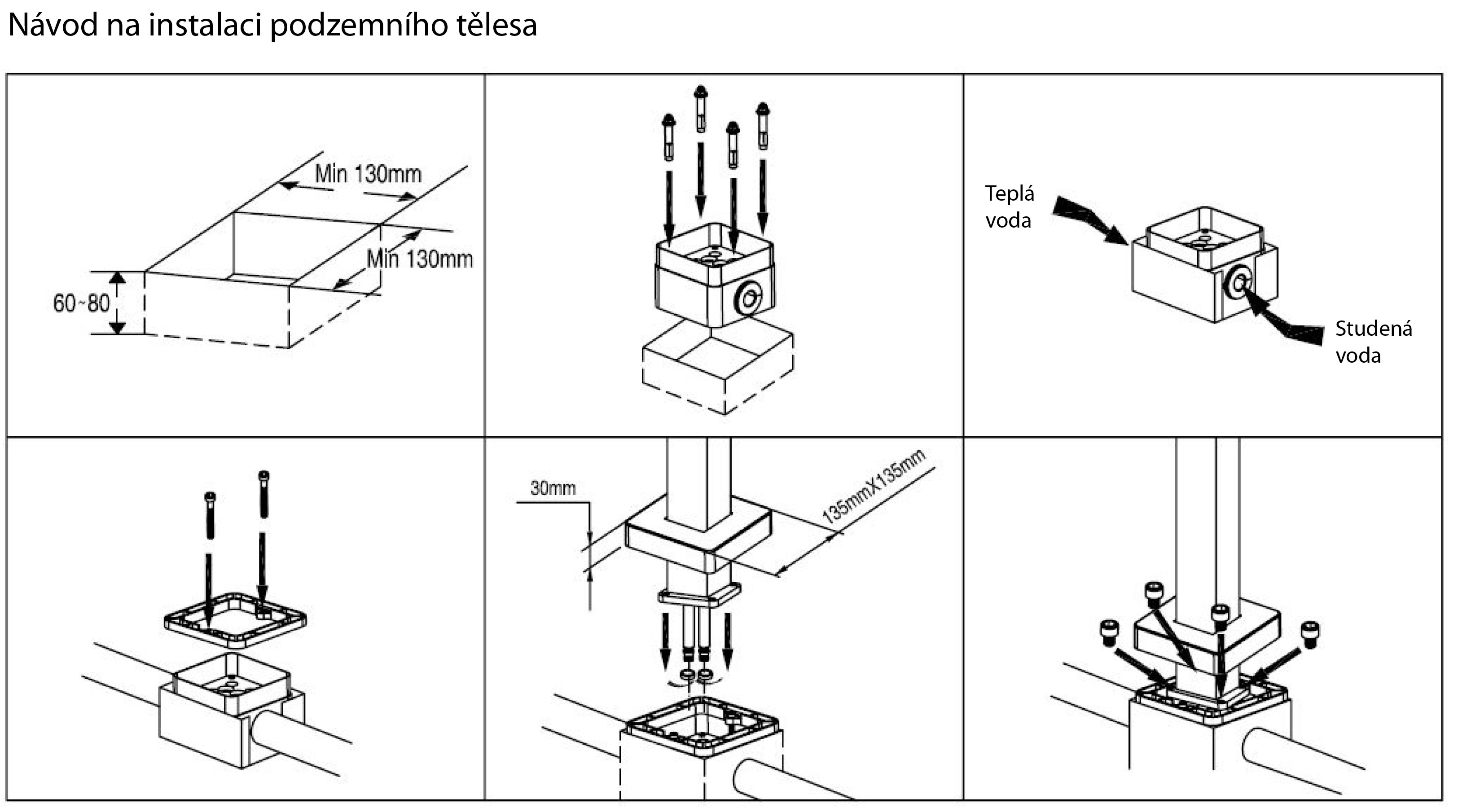 Návod na instalaci podzemního tělesa

Min 130mm
Min 130mm
60~80

Teplá voda
Studená voda

30mm
135mmX135mm